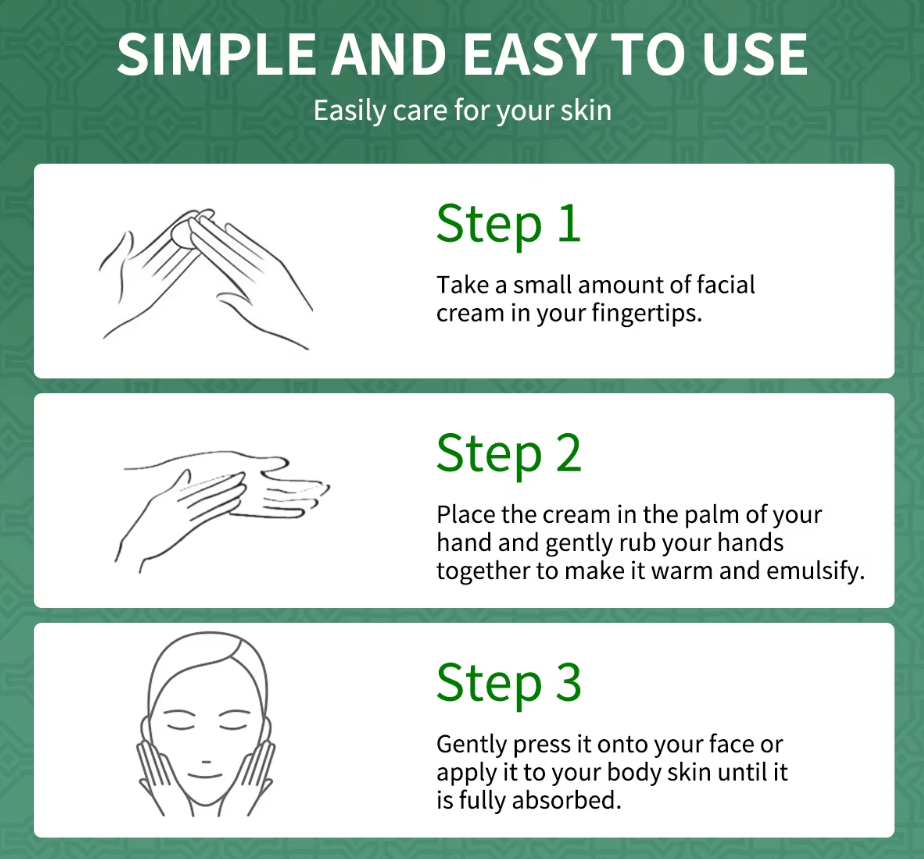 SIMPLE AND EASY TO USE

Easily care for your skin

Step 1

Take a small amount of facial cream in your fingertips.

Step 2

Place the cream in the palm of your hand and gently rub your hands together to make it warm and emulsify.

Step 3

Gently press it onto your face or apply it to your body skin until it is fully absorbed.